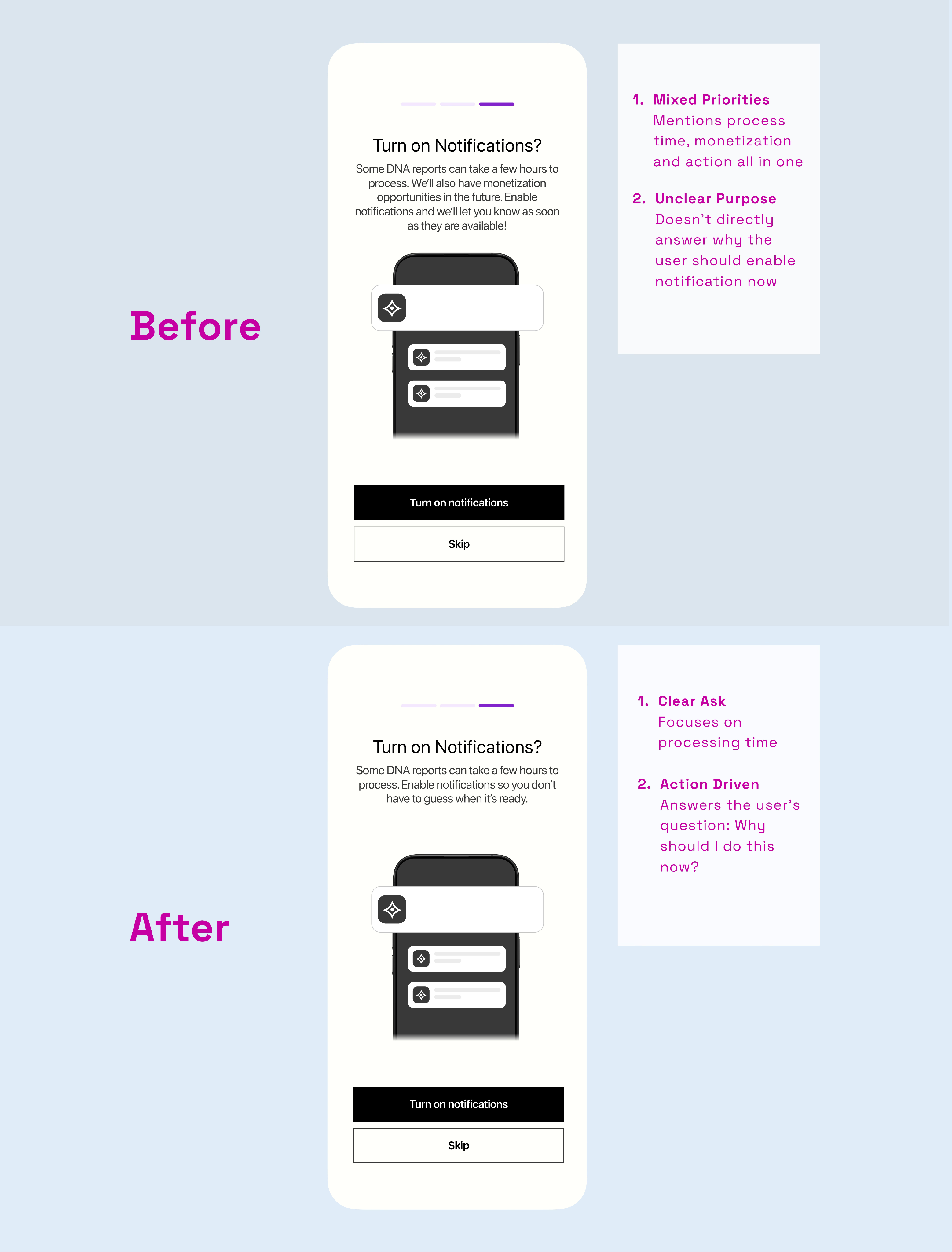 Before

Turn on Notifications?

Some DNA reports can take a few hours to process. We'll also have monetization opportunities in the future. Enable notifications and we'll let you know as soon as they are available!

Turn on notifications

Skip

1. Mixed Priorities
Mentions process time, monetization and action all in one

2. Unclear Purpose
Doesn't directly answer why the user should enable notification now

After

Turn on Notifications?

Some DNA reports can take a few hours to process. Enable notifications so you don't have to guess when it's ready.

Turn on notifications

Skip

1. Clear Ask
Focuses on processing time

2. Action Driven
Answers the user's question: Why should I do this now?